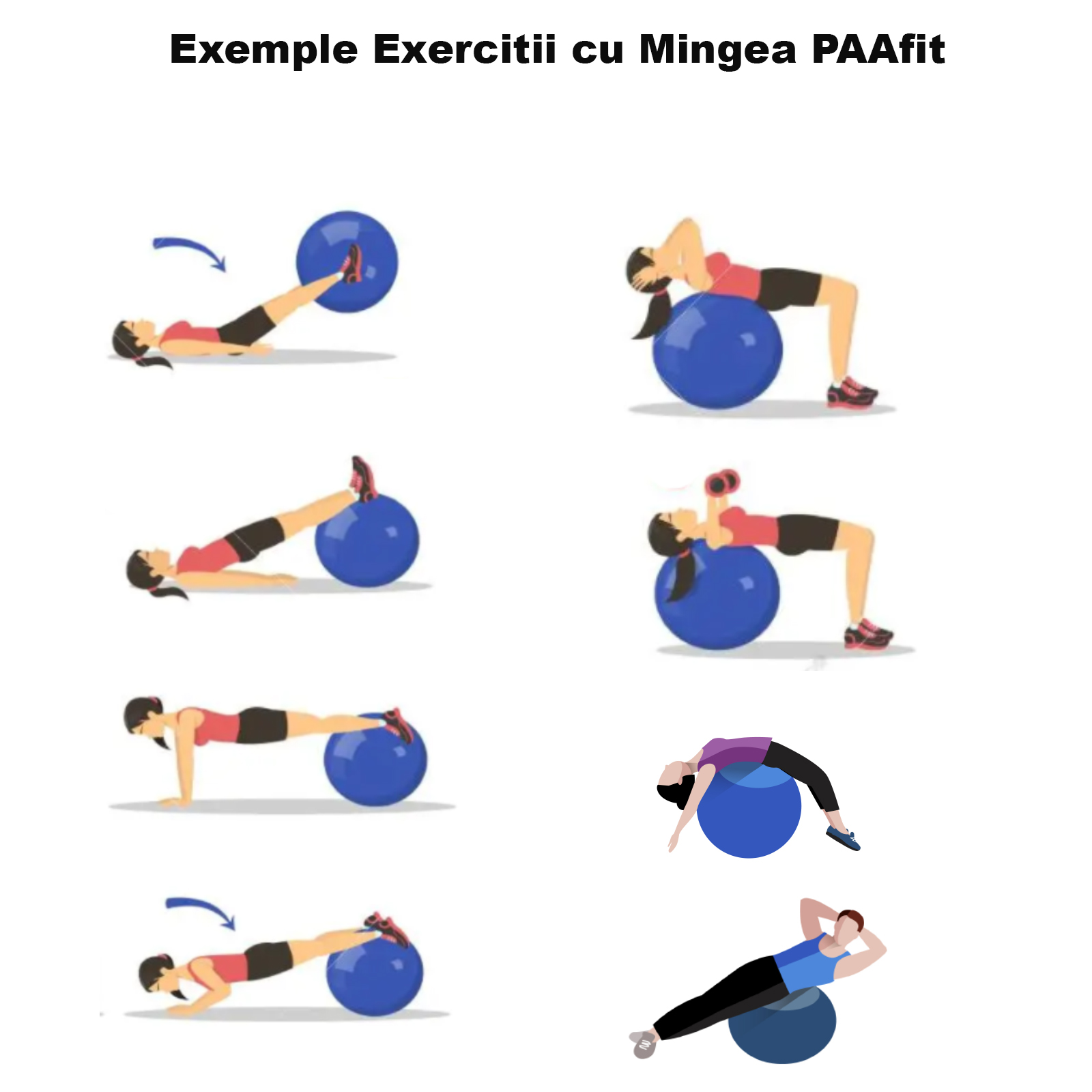 Exemple Exercitii cu Mingea PAAfit